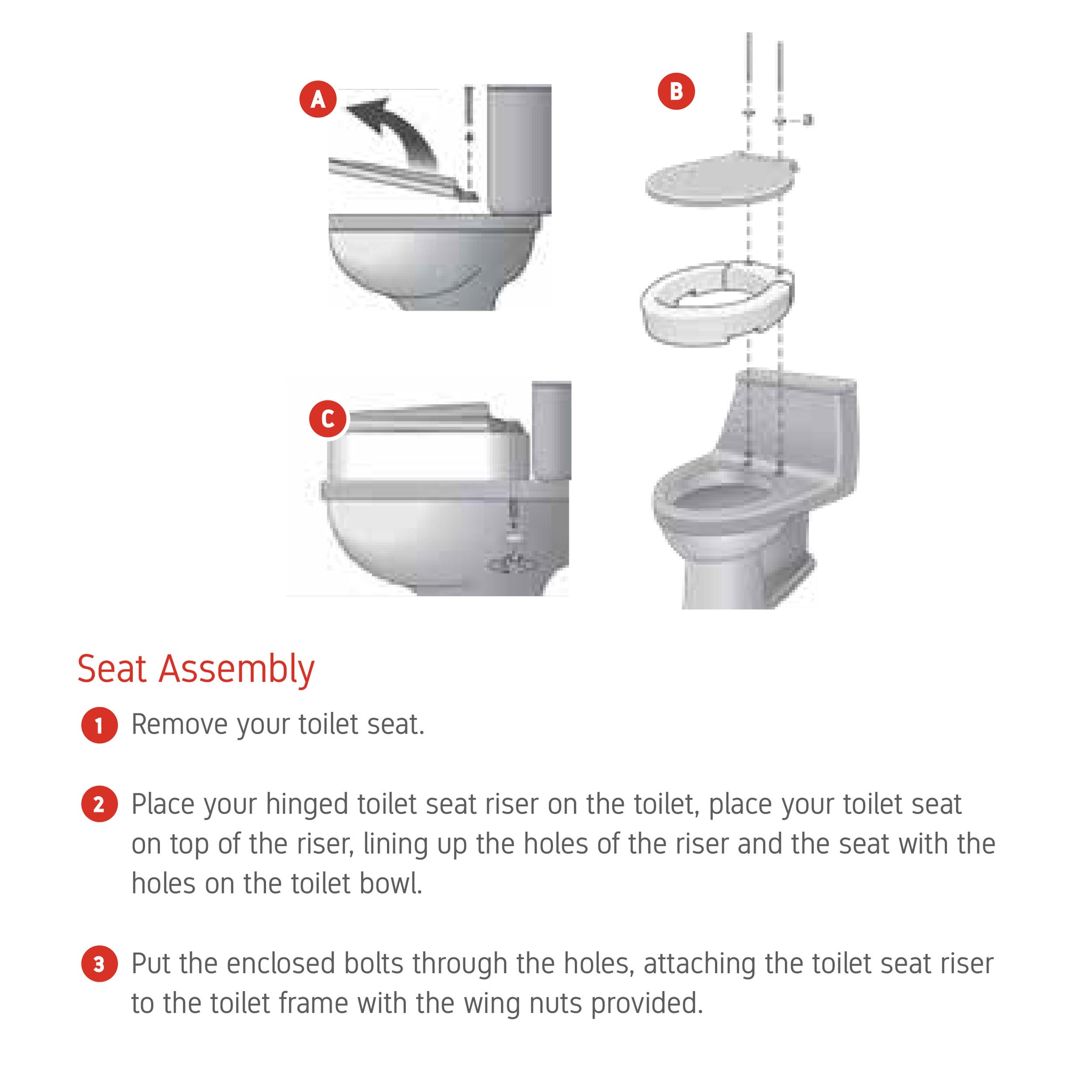 A

B

C

Seat Assembly

1 Remove your toilet seat.

2 Place your hinged toilet seat riser on the toilet, place your toilet seat on top of the riser, lining up the holes of the riser and the seat with the holes on the toilet bowl.

3 Put the enclosed bolts through the holes, attaching the toilet seat riser to the toilet frame with the wing nuts provided.