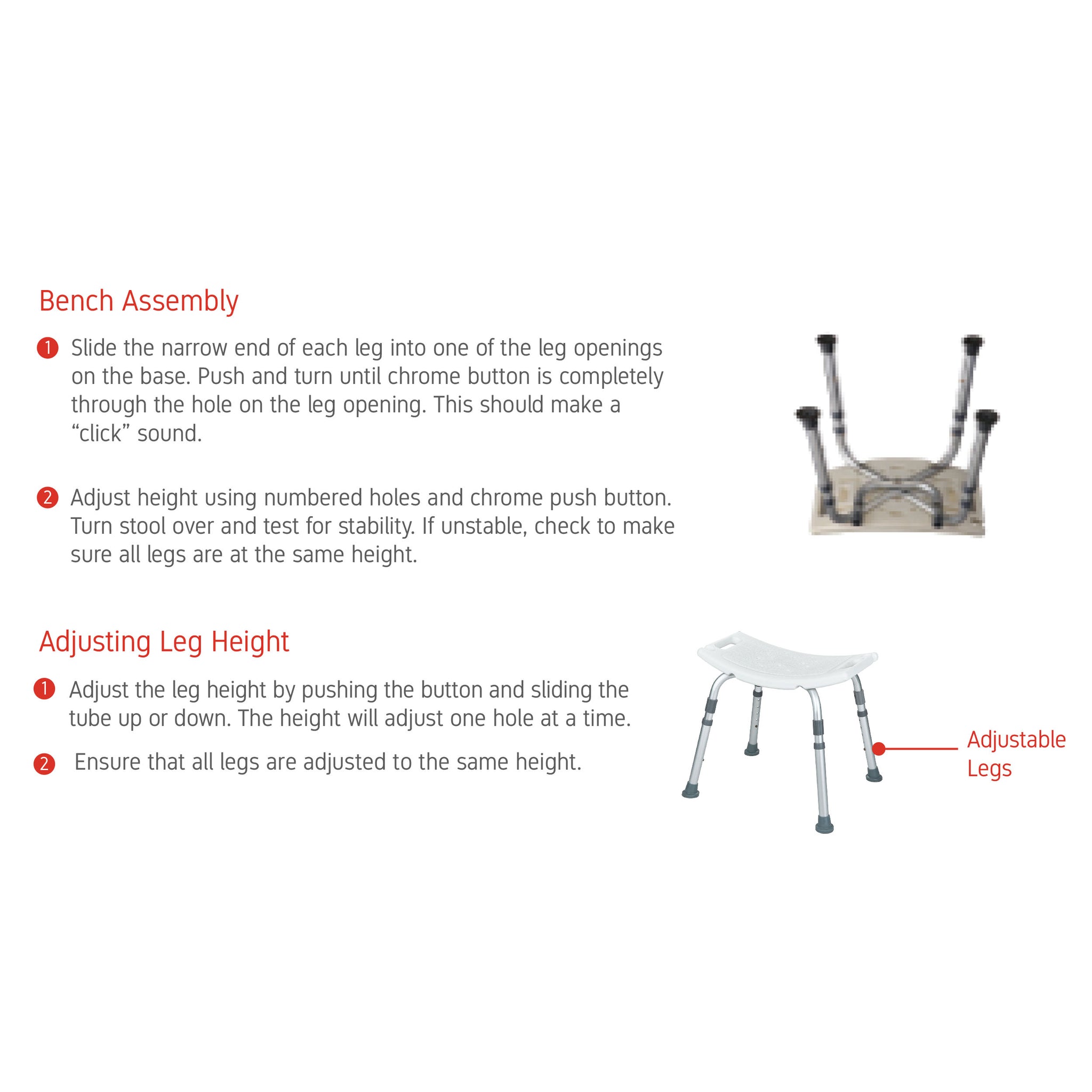 Bench Assembly

1 Slide the narrow end of each leg into one of the leg openings on the base. Push and turn until chrome button is completely through the hole on the leg opening. This should make a “click” sound.

2 Adjust height using numbered holes and chrome push button. Turn stool over and test for stability. If unstable, check to make sure all legs are at the same height.

Adjusting Leg Height

1 Adjust the leg height by pushing the button and sliding the tube up or down. The height will adjust one hole at a time.

2 Ensure that all legs are adjusted to the same height.

Adjustable Legs