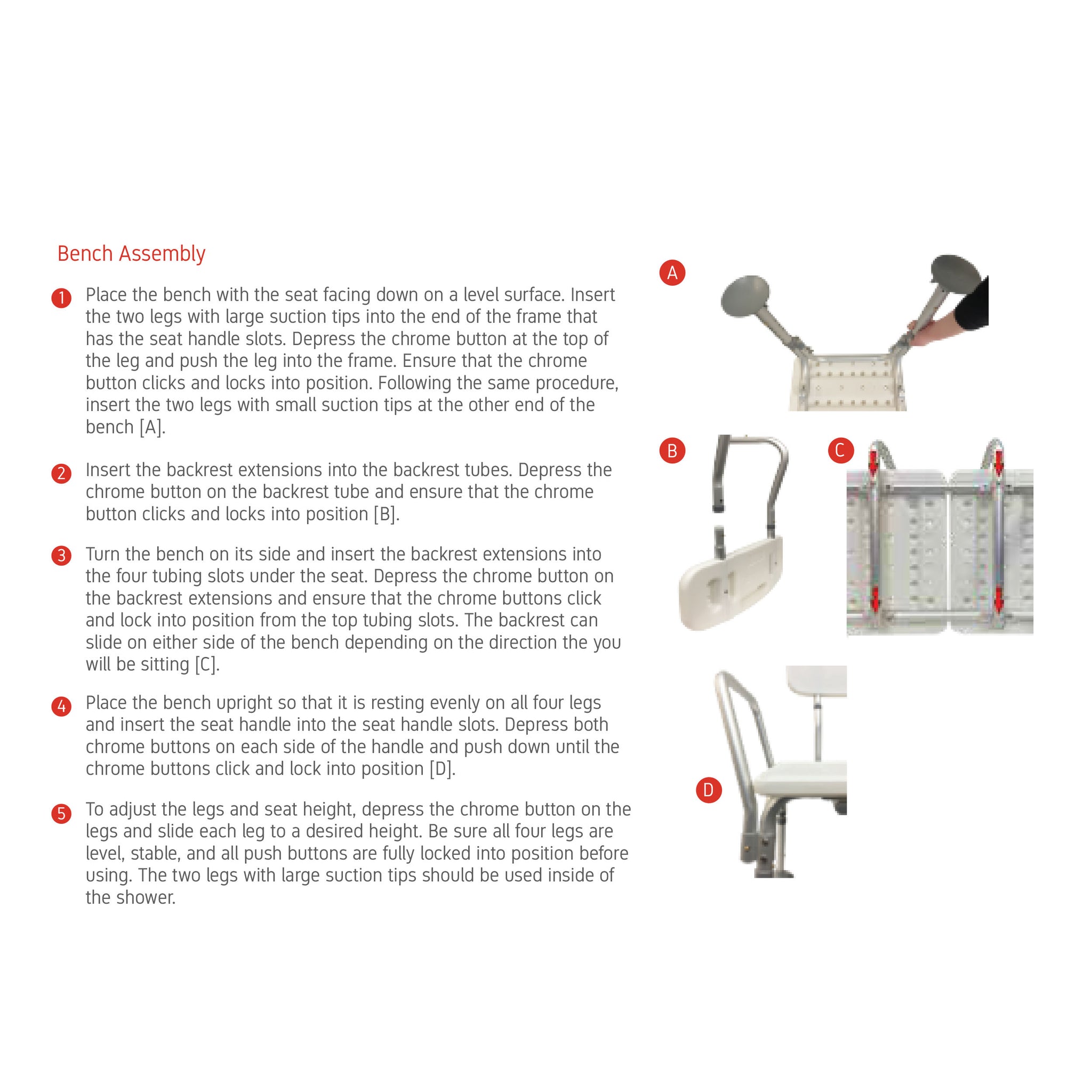 Bench Assembly

1 Place the bench with the seat facing down on a level surface. Insert the two legs with large suction tips into the end of the frame that has the seat handle slots. Depress the chrome button at the top of the leg and push the leg into the frame. Ensure that the chrome button clicks and locks into position. Following the same procedure, insert the two legs with small suction tips at the other end of the bench [A].

2 Insert the backrest extensions into the backrest tubes. Depress the chrome button on the backrest tube and ensure that the chrome button clicks and locks into position [B].

3 Turn the bench on its side and insert the backrest extensions into the four tubing slots under the seat. Depress the chrome button on the backrest extensions and ensure that the chrome buttons click and lock into position from the top tubing slots. The backrest can slide on either side of the bench depending on the direction the you will be sitting [C].

4 Place the bench upright so that it is resting evenly on all four legs and insert the seat handle into the seat handle slots. Depress both chrome buttons on each side of the handle and push down until the chrome buttons click and lock into position [D].

5 To adjust the legs and seat height, depress the chrome button on the legs and slide each leg to a desired height. Be sure all four legs are level, stable, and all push buttons are fully locked into position before using. The two legs with large suction tips should be used inside of the shower.

A

B

C

D