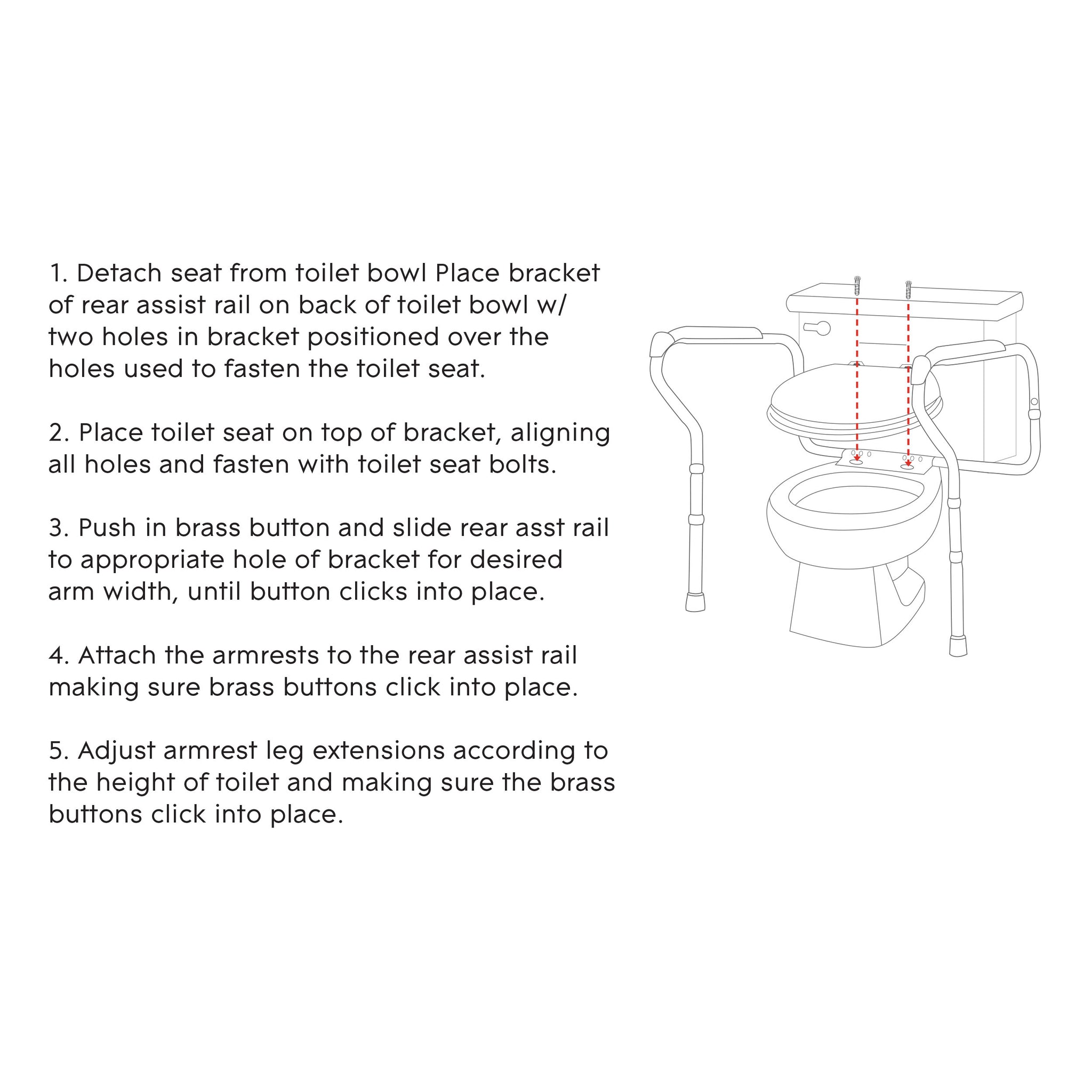 1. Detach seat from toilet bowl Place bracket of rear assist rail on back of toilet bowl w/ two holes in bracket positioned over the holes used to fasten the toilet seat.

2. Place toilet seat on top of bracket, aligning all holes and fasten with toilet seat bolts.

3. Push in brass button and slide rear asst rail to appropriate hole of bracket for desired arm width, until button clicks into place.

4. Attach the armrests to the rear assist rail making sure brass buttons click into place.

5. Adjust armrest leg extensions according to the height of toilet and making sure the brass buttons click into place.