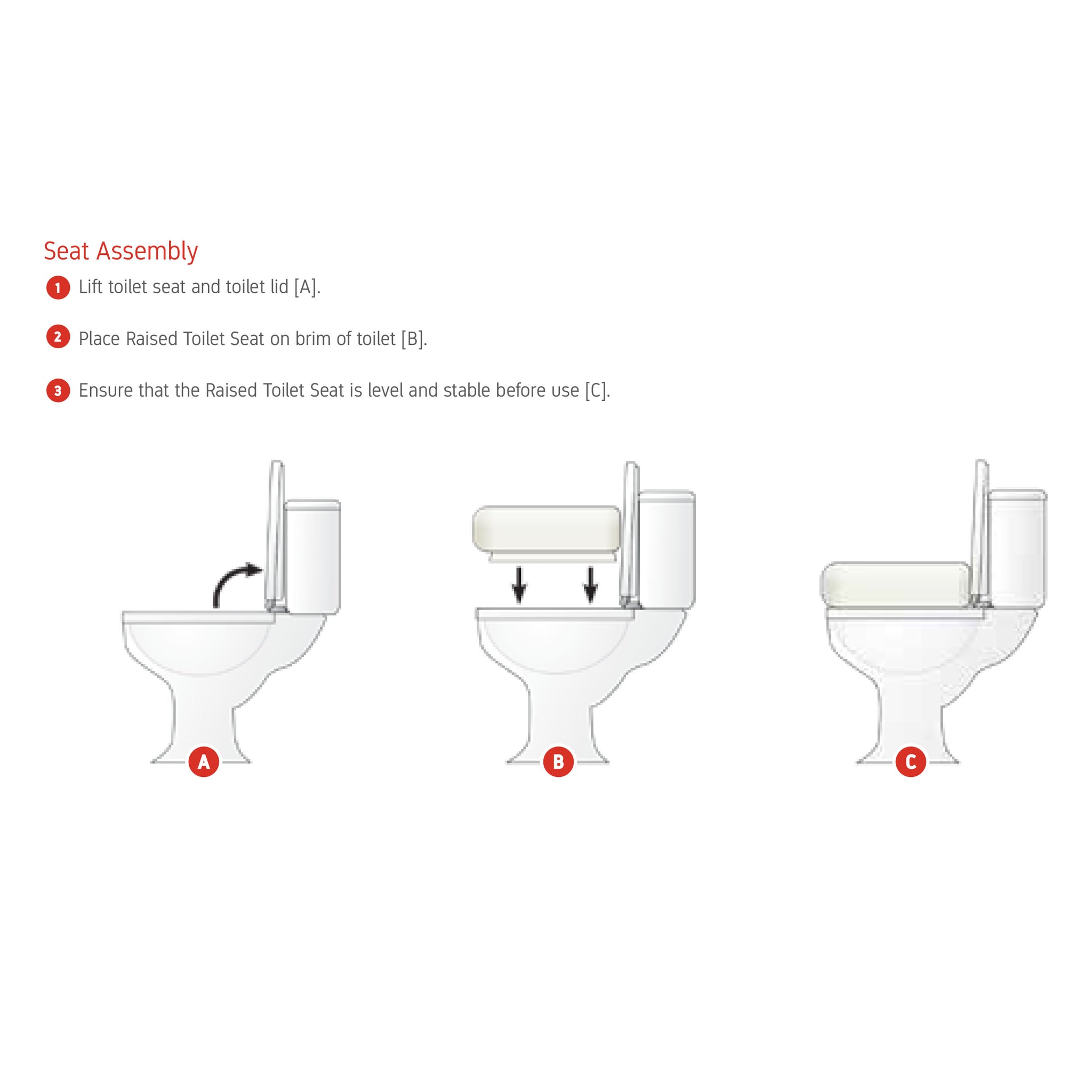 Seat Assembly

1 Lift toilet seat and toilet lid [A].

2 Place Raised Toilet Seat on brim of toilet [B].

3 Ensure that the Raised Toilet Seat is level and stable before use [C].

A

B

C