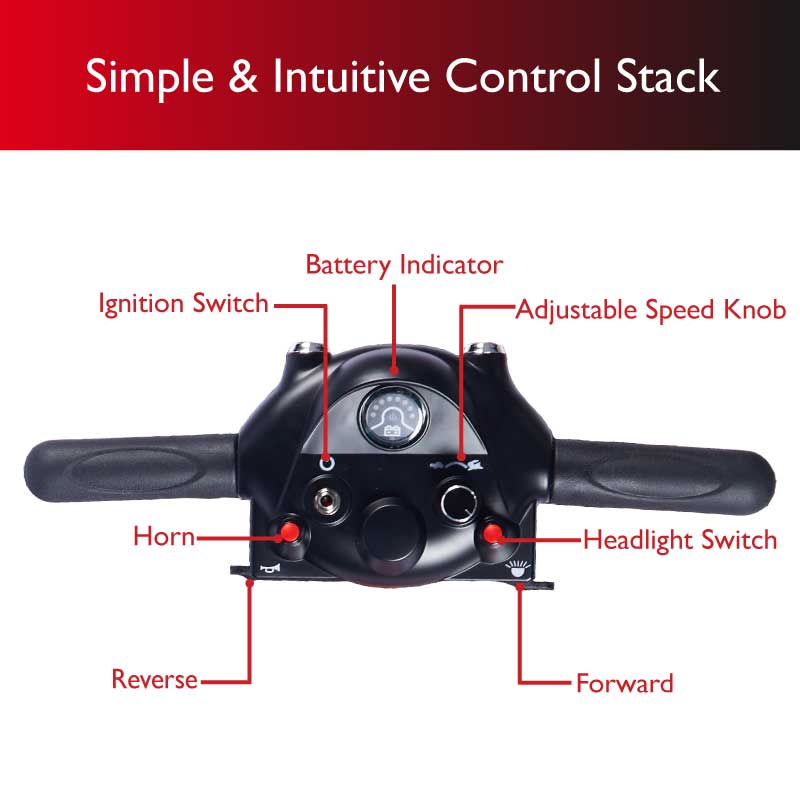 Simple & Intuitive Control Stack

Battery Indicator

Ignition Switch

Adjustable Speed Knob

Horn

Headlight Switch

Reverse

Forward