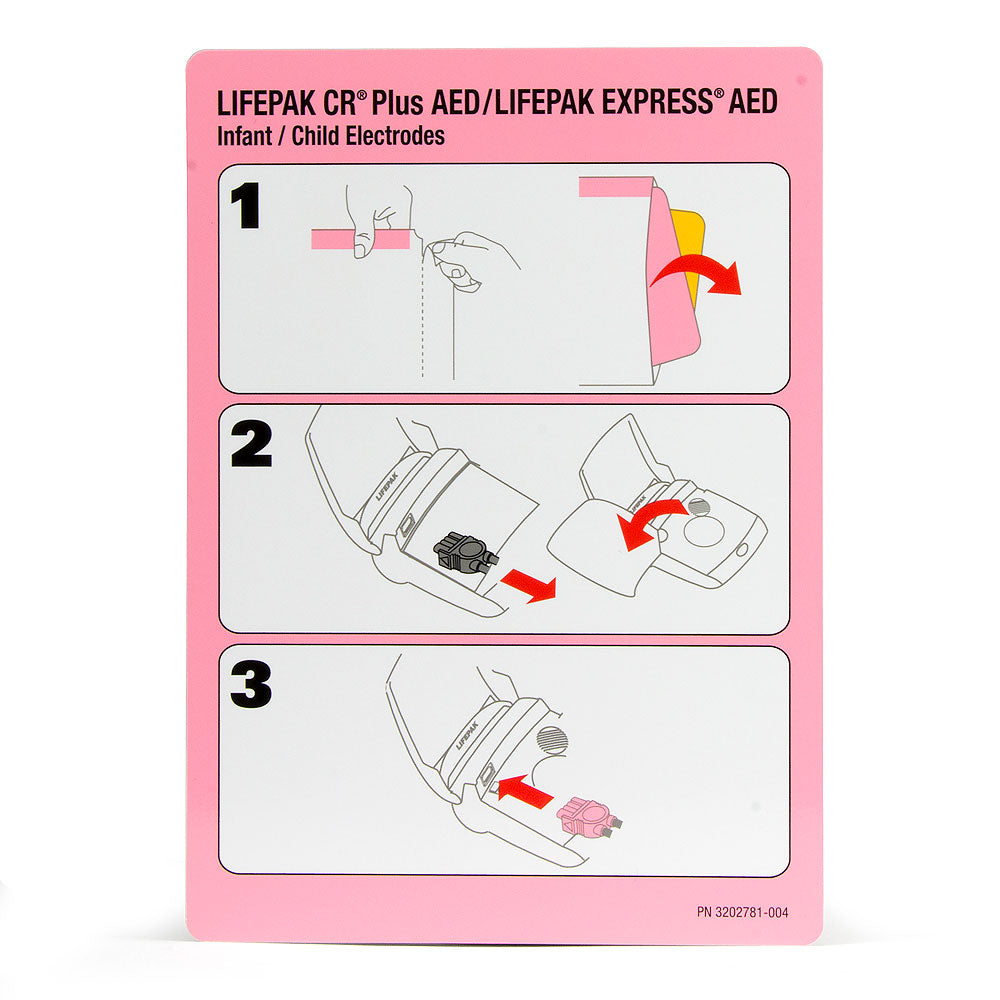 LIFEPAK CR® Plus AED/LIFEPAK EXPRESS® AED
Infant / Child Electrodes

1

2

LIFEPAK

LIFEPAK

3

LIFEPAK

PN 3202781-004