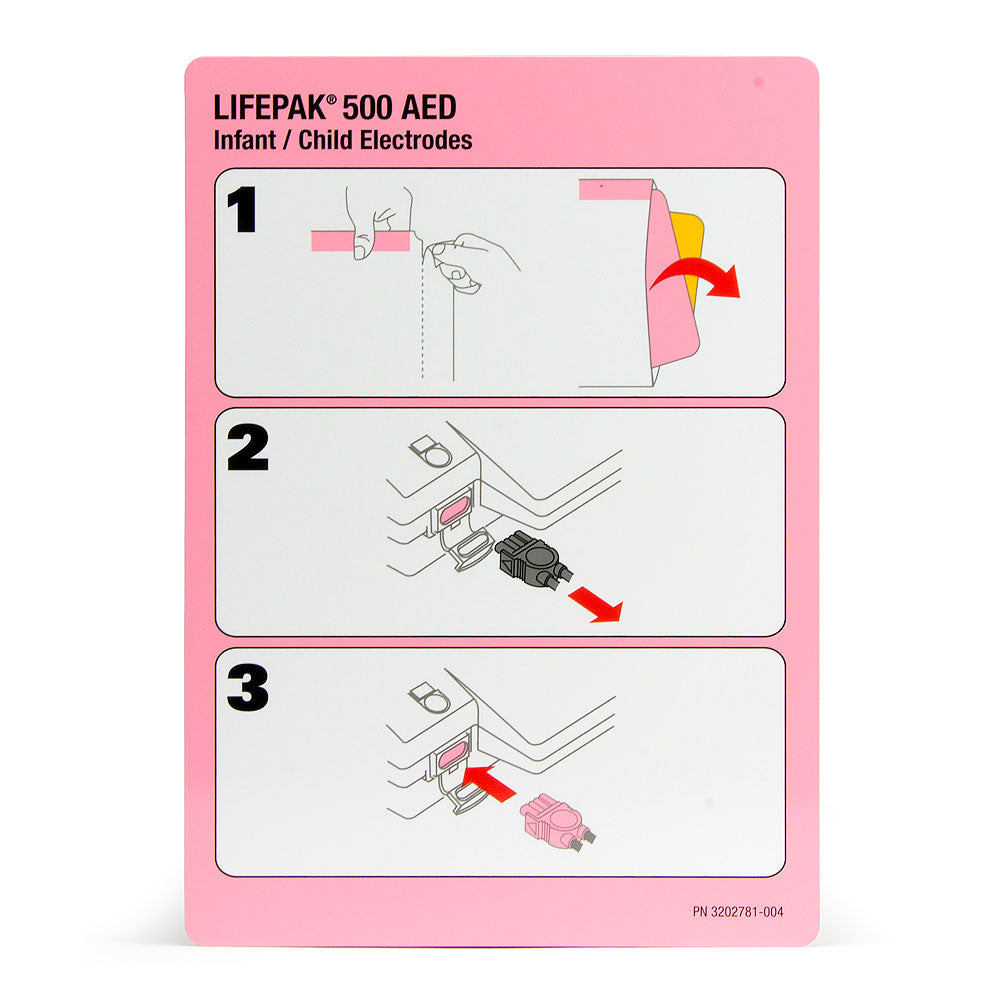 LIFEPAK® 500 AED
Infant / Child Electrodes

1

2

3

PN 3202781-004